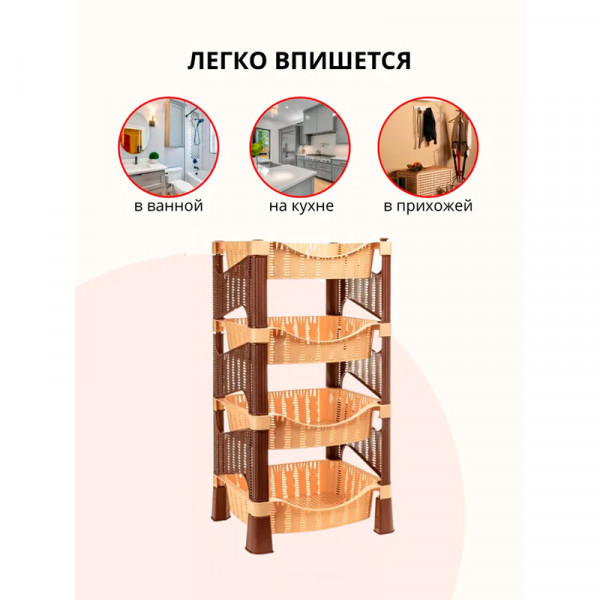 ЛЕГКО ВПИШЕТСЯ

в ванной

на кухне

в прихожей