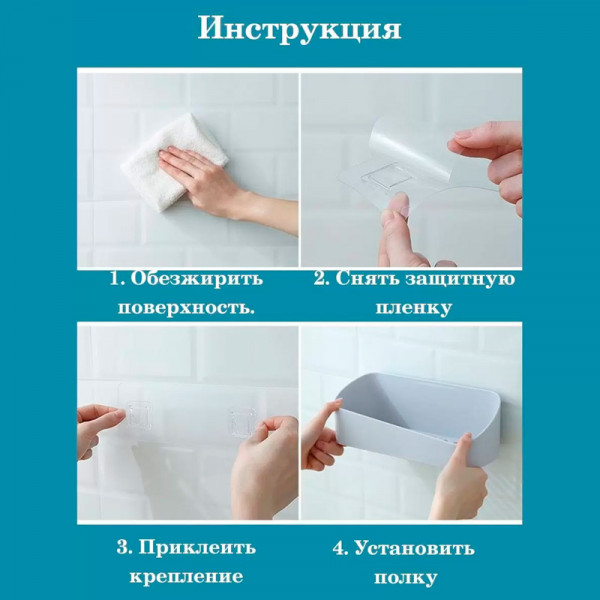 Инструкция

1. Обезжирить поверхность.

2. Снять защитную пленку

3. Приклеить крепление

4. Установить полку