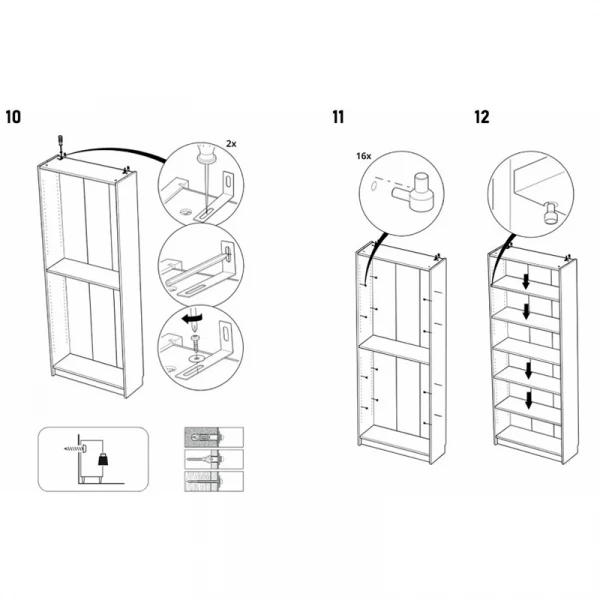 10

2x

11

16x

12